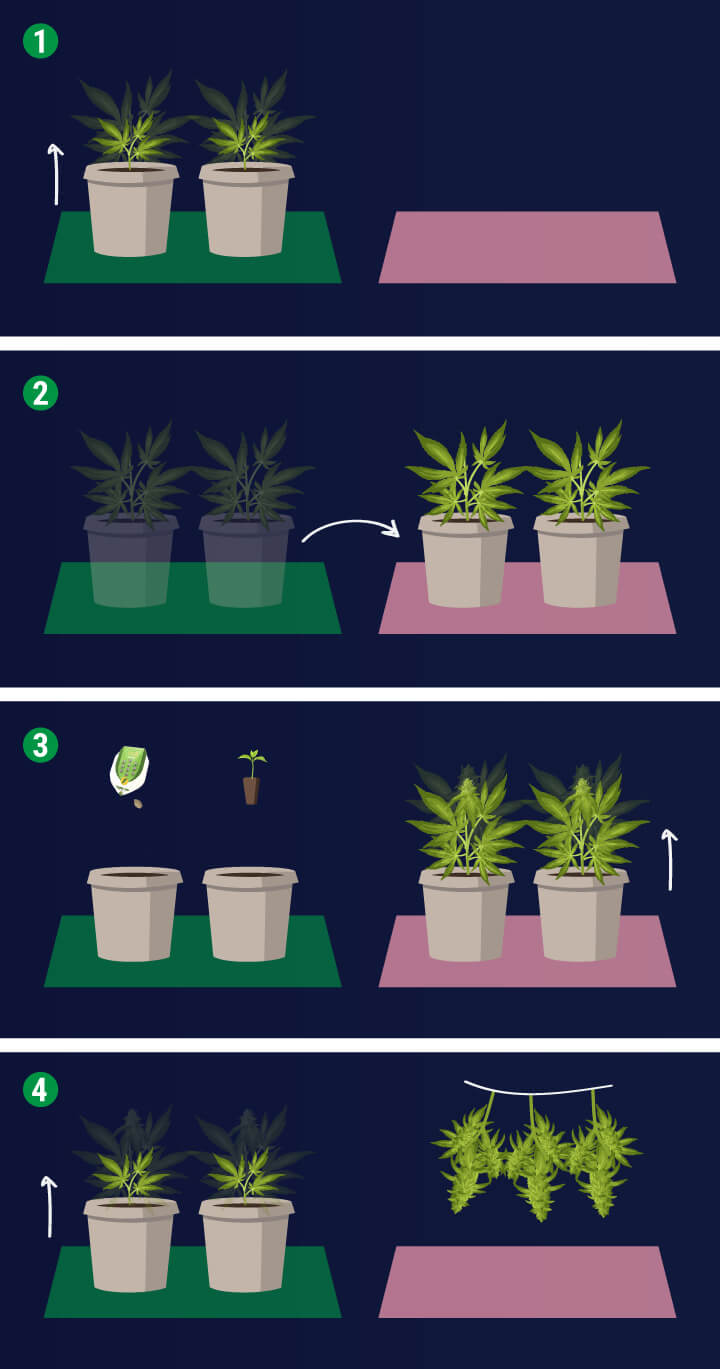 1

2

3

4