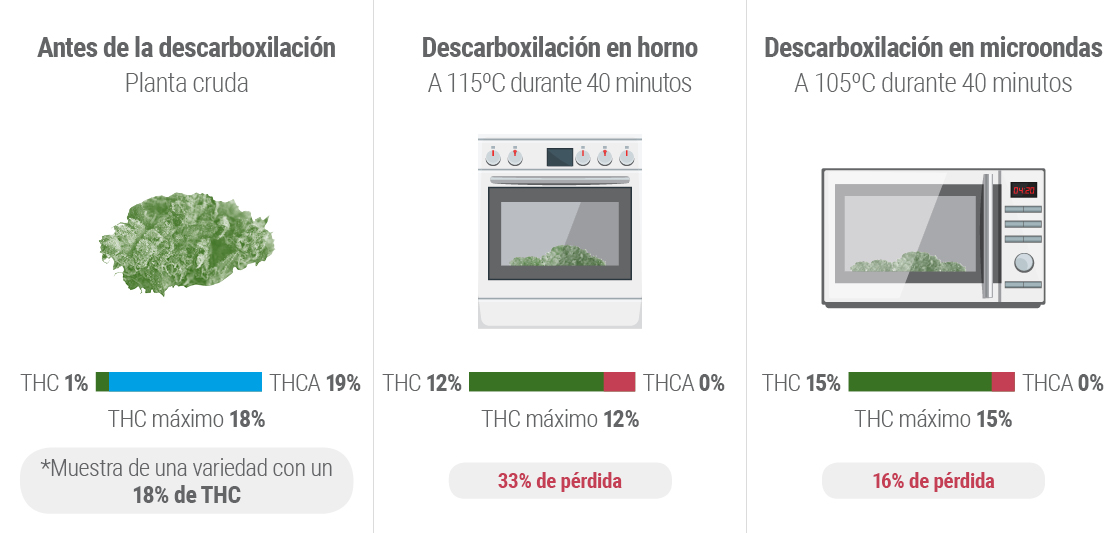 Antes de la descarboxilación
Planta cruda

THC 1% THCA 19%
THC máximo 18%

*Muestra de una variedad con un 18% de THC

Descarboxilación en horno
A 115ºC durante 40 minutos

THC 12% THCA 0%
THC máximo 12%

33% de pérdida

Descarboxilación en microondas
A 105ºC durante 40 minutos

04:20

THC 15% THCA 0%
THC máximo 15%

16% de pérdida